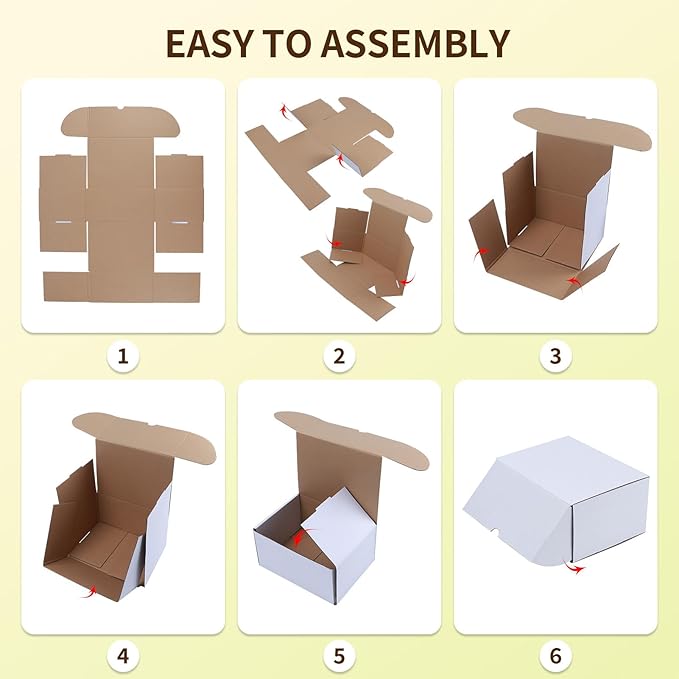 EASY TO ASSEMBLY

1

2

3

4

5

6