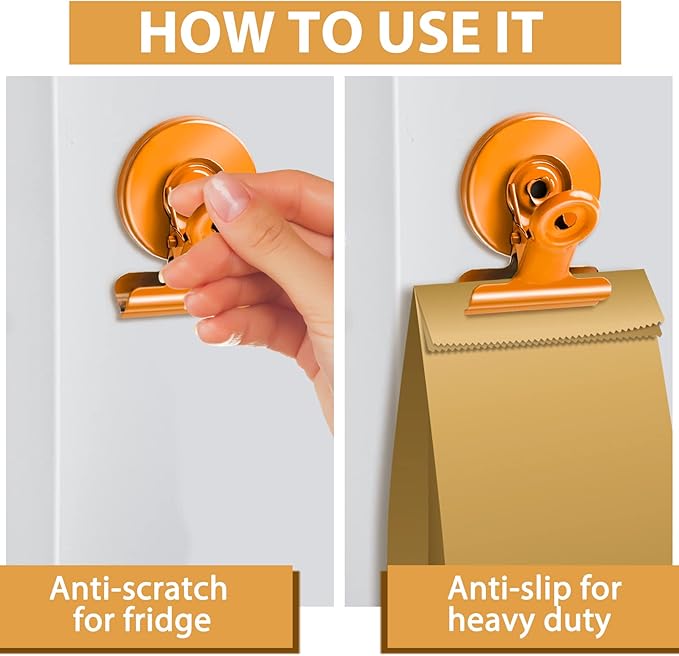 HOW TO USE IT

Anti-scratch for fridge

Anti-slip for heavy duty