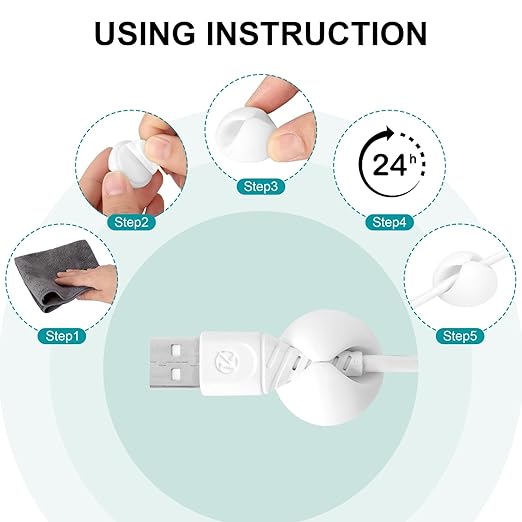 USING INSTRUCTION

Step1

Step2

Step3

24 h

Step4

Step5