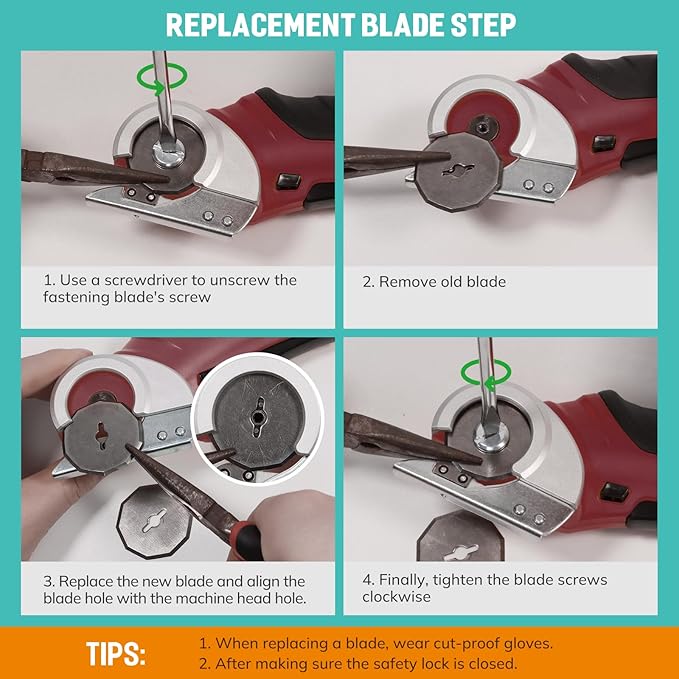 REPLACEMENT BLADE STEP

1. Use a screwdriver to unscrew the fastening blade's screw

2. Remove old blade

3. Replace the new blade and align the blade hole with the machine head hole.

4. Finally, tighten the blade screws clockwise

TIPS:

1. When replacing a blade, wear cut-proof gloves.
2. After making sure the safety lock is closed.