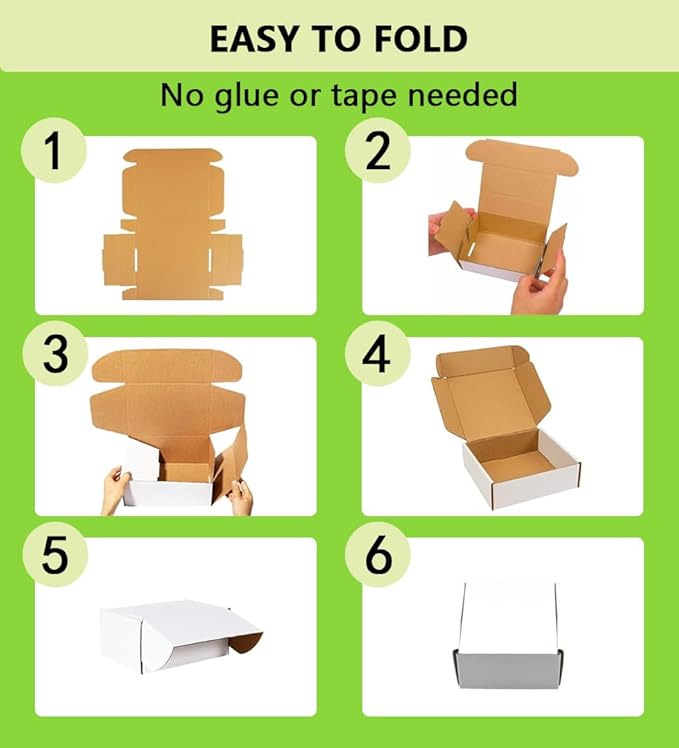 EASY TO FOLD

No glue or tape needed

1

2

3

4

5

6