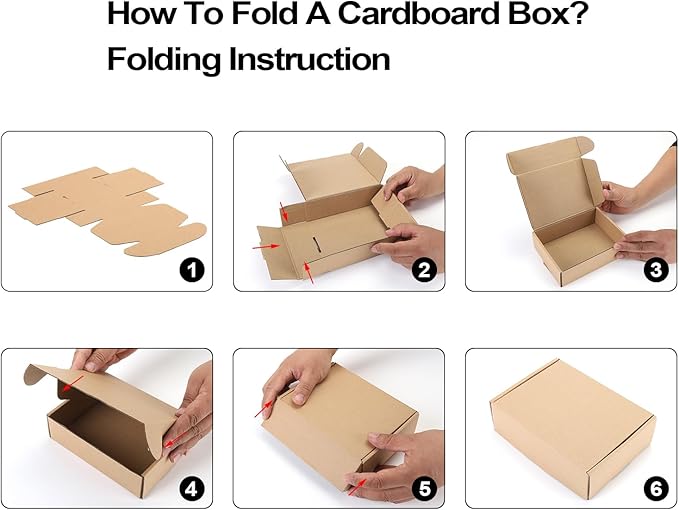 How To Fold A Cardboard Box?
Folding Instruction

1

2

3

4

5

6