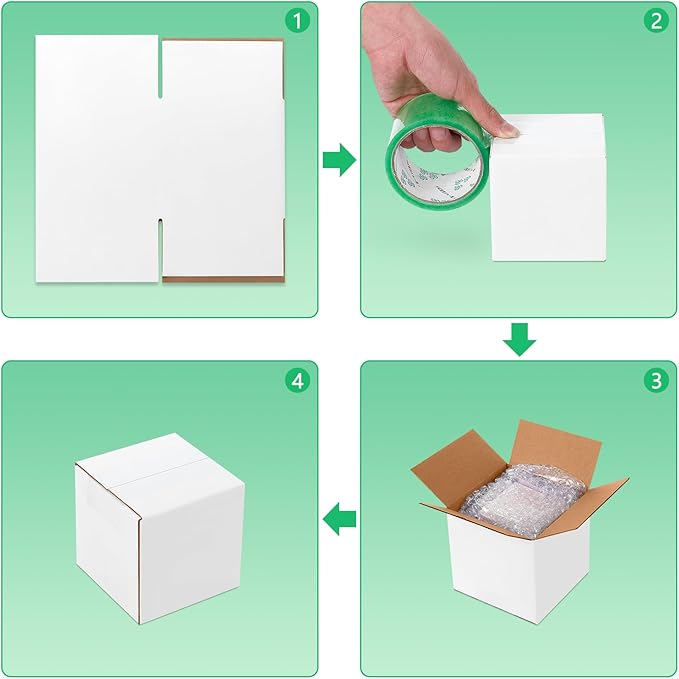 1

2

3

4