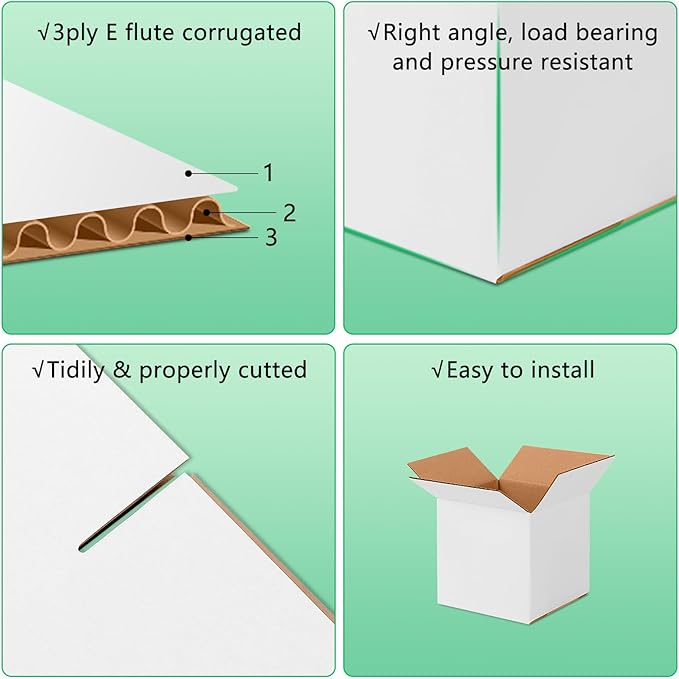 √3ply E flute corrugated

1
2
3

√Right angle, load bearing and pressure resistant

√Tidily & properly cutted

√Easy to install