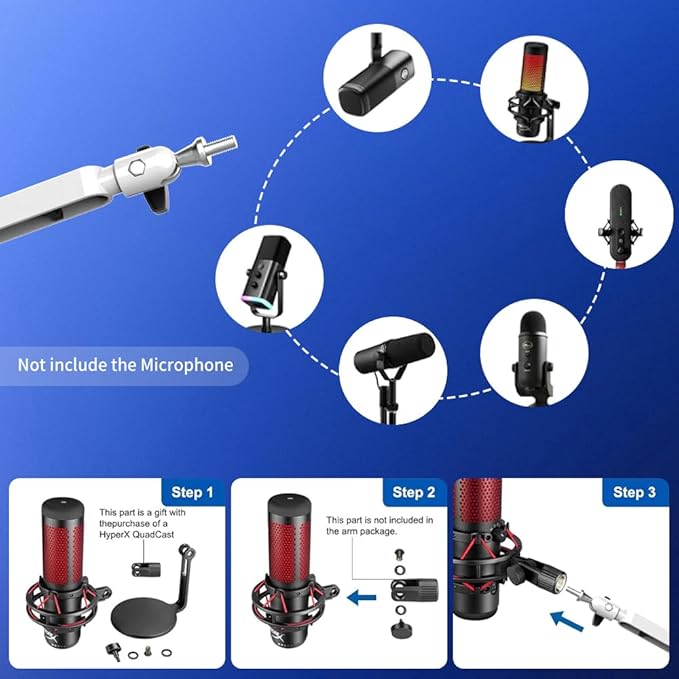 Not include the Microphone

Step 1

This part is a gift with thepurchase of a HyperX QuadCast

Step 2

This part is not included in the arm package.

Step 3