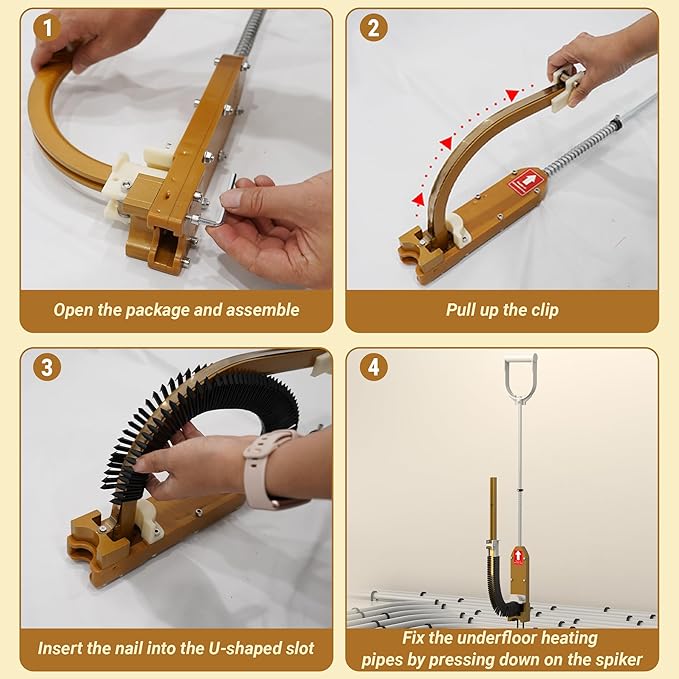 1

Open the package and assemble

2

Pull up the clip

3

Insert the nail into the U-shaped slot

4

Fix the underfloor heating pipes by pressing down on the spiker