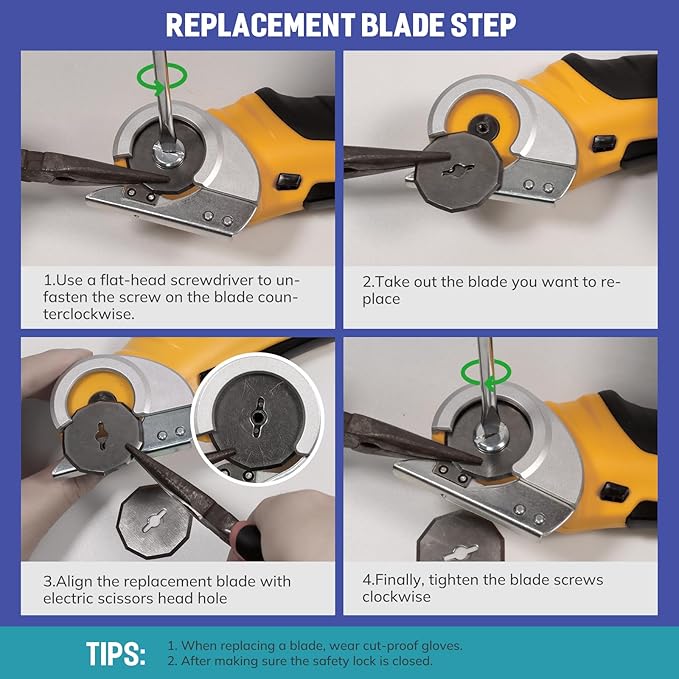 REPLACEMENT BLADE STEP

1.Use a flat-head screwdriver to unfasten the screw on the blade counterclockwise.

2.Take out the blade you want to replace

3.Align the replacement blade with electric scissors head hole

4.Finally, tighten the blade screws clockwise

TIPS:
1. When replacing a blade, wear cut-proof gloves.
2. After making sure the safety lock is closed.