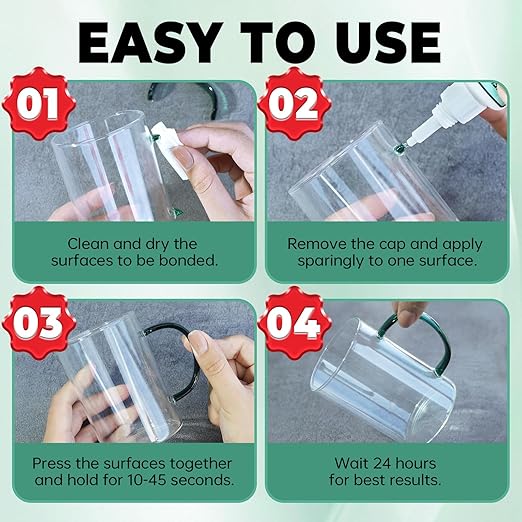 EASY TO USE

01

Clean and dry the surfaces to be bonded.

02

Remove the cap and apply sparingly to one surface.

03

Press the surfaces together and hold for 10-45 seconds.

04

Wait 24 hours for best results.