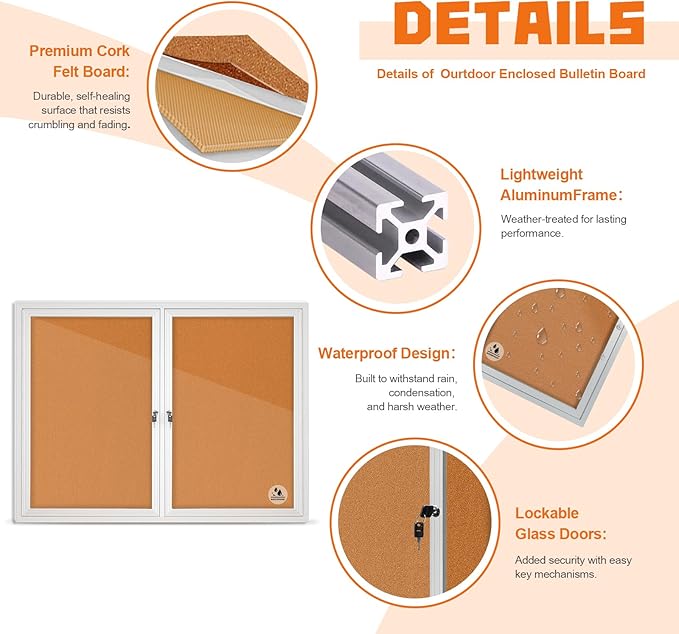 DETAILS

Details of Ourtdoor Enclosed Bulletin Board

Premium Cork Felt Board:

Durable, self-healing surface that resists crumbling and fading.

Lightweight AluminumFrame:

Weather-treated for lasting performance.

Waterproof Design:

Built to withstand rain, condensation, and harsh weather.

Lockable Glass Doors:

Added security with easy key mechanisms.