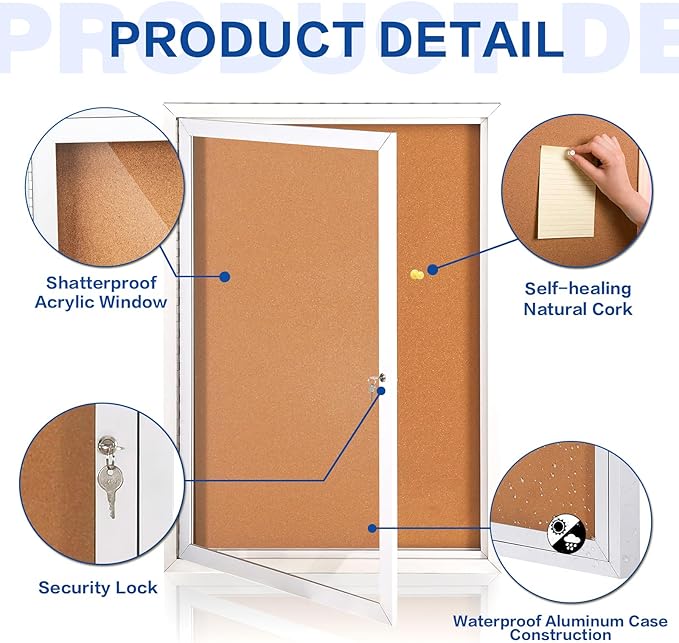 PRODUCT DETAIL

Shatterproof Acrylic Window

Self-healing Natural Cork

Security Lock

Waterproof Aluminum Case Construction