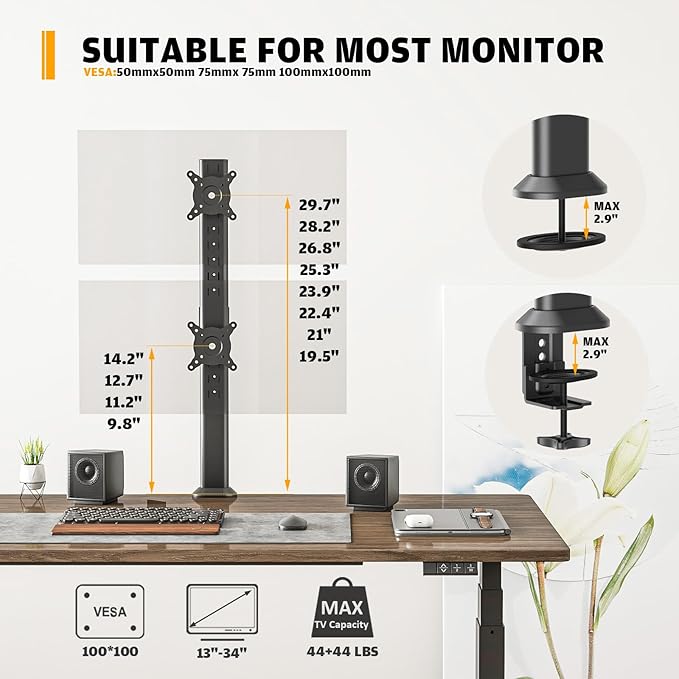 SUITABLE FOR MOST MONITOR

VESA:50mmx50mm 75mmx 75mm 100mmx100mm

29.7"
28.2"
26.8"
25.3"
23.9"
22.4"
21"
19.5"

14.2"
12.7"
11.2"
9.8"

MAX
2.9"

MAX
2.9"

VESA
100*100

13"-34"

MAX
TV Capacity
44+44 LBS