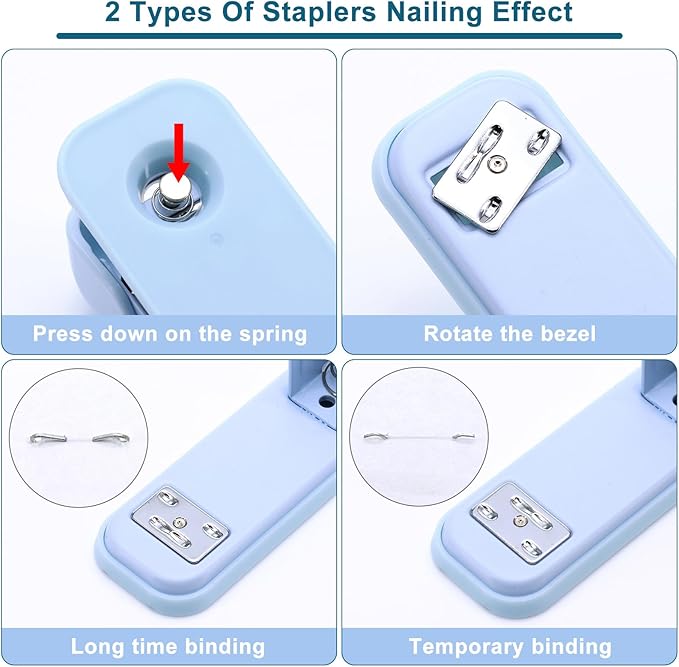 2 Types Of Staplers Nailing Effect

Press down on the spring

Rotate the bezel

Long time binding

Temporary binding