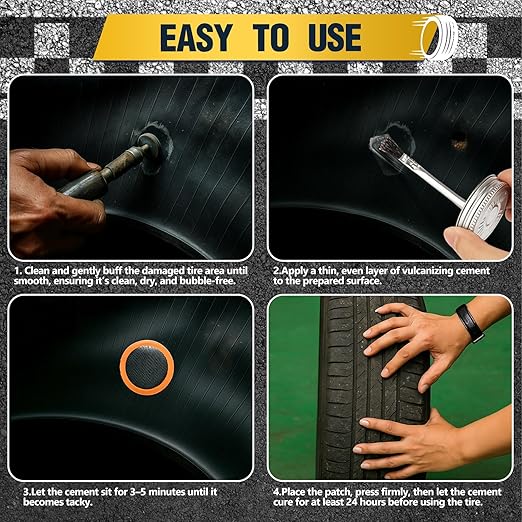 EASY TO USE

1. Clean and gently buff the damaged tire area until smooth, ensuring it's clean, dry, and bubble-free.

2.Apply a thin, even layer of vulcanizing cement to the prepared surface.

3.Let the cement sit for 3–5 minutes until it becomes tacky.

4.Place the patch, press firmly, then let the cement cure for at least 24 hours before using the tire.