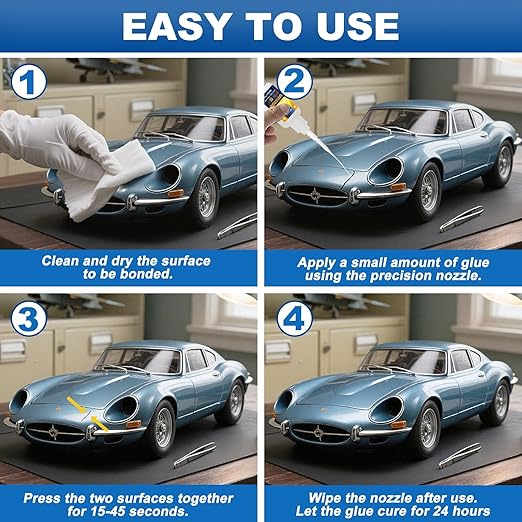 EASY TO USE

1

Clean and dry the surface to be bonded.

2

Apply a small amount of glue using the precision nozzle.

3

Press the two surfaces together for 15-45 seconds.

4

Wipe the nozzle after use. Let the glue cure for 24 hours