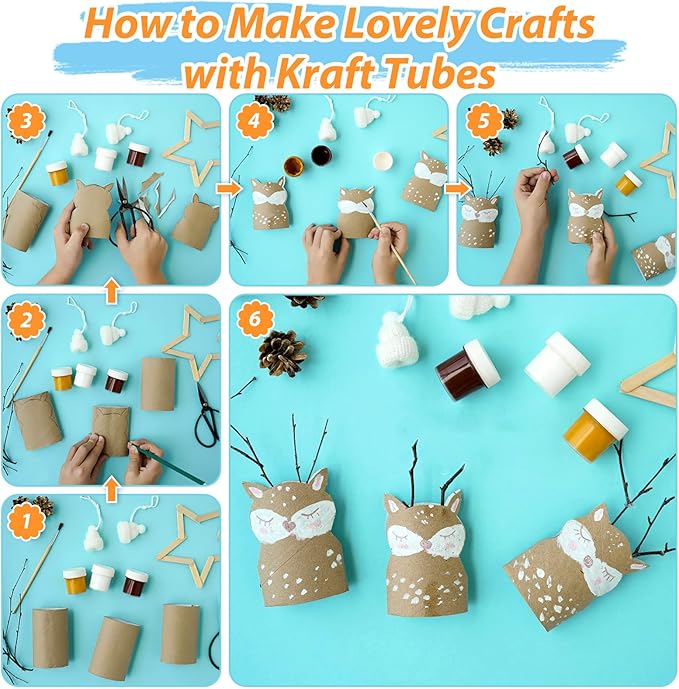 How to Make Lovely Crafts with Kraft Tubes

3

4

5

2

6

1